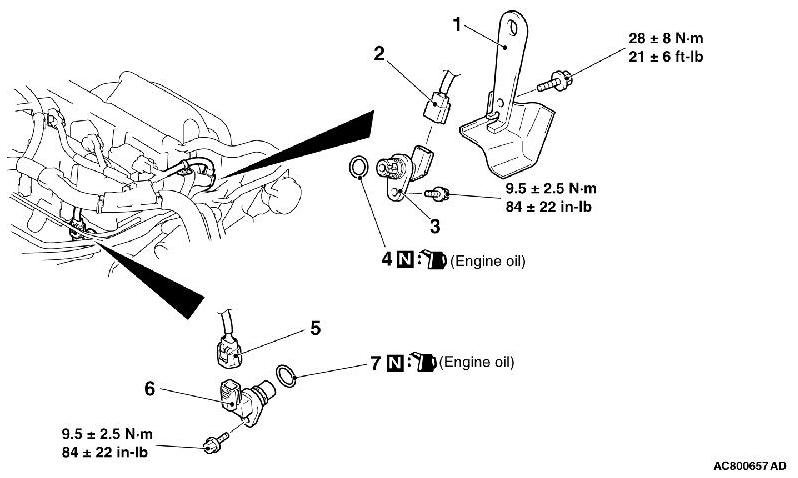 1

28 ± 8 N·m
21 ± 6 ft-lb

2

9.5 ± 2.5 N·m
84 ± 22 in-lb

3

4 N (Engine oil)

5

7 N (Engine oil)

6

9.5 ± 2.5 N·m
84 ± 22 in-lb

AC800657 AD