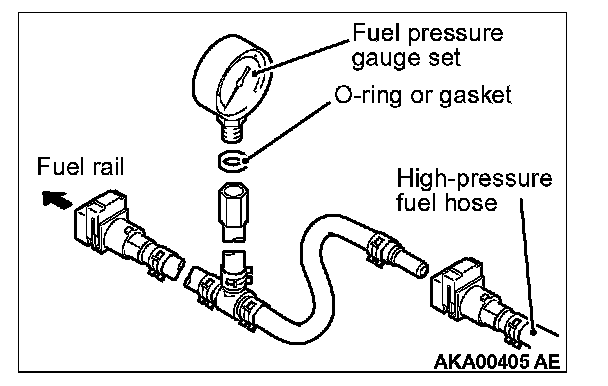 Fuel pressure gauge set

O-ring or gasket

Fuel rail

High-pressure fuel hose

AKA00405 AE