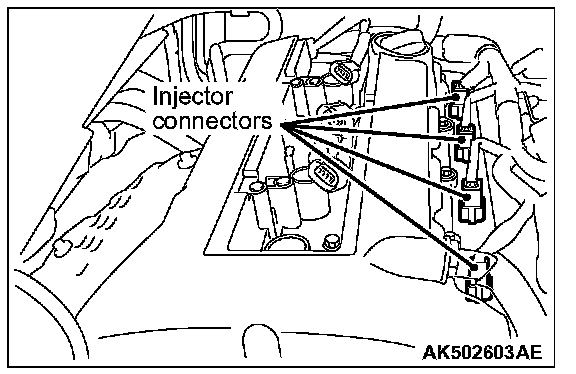 Injector connectors

AK502603AE