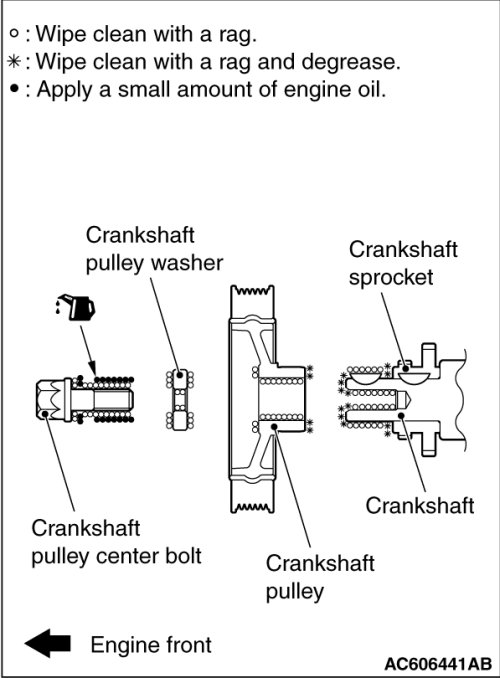 ○ : Wipe clean with a rag.
✳ : Wipe clean with a rag and degrease.
● : Apply a small amount of engine oil.

Crankshaft pulley washer

Crankshaft sprocket

Crankshaft

Crankshaft pulley center bolt

Crankshaft pulley

Engine front

AC606441AB