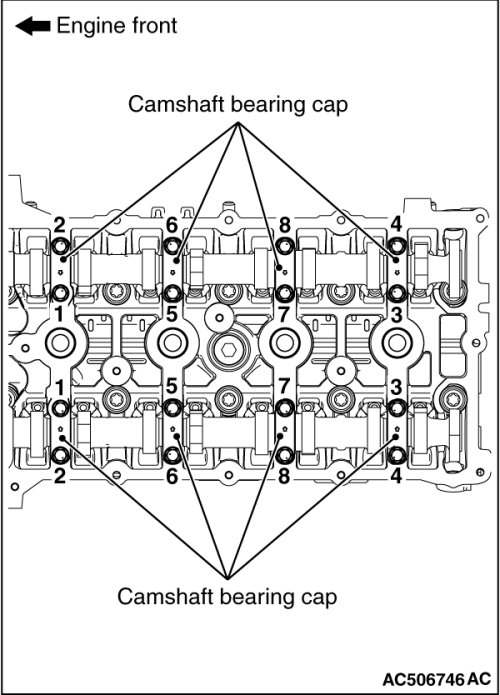 Engine front

Camshaft bearing cap

2 6 8 4

1 5 7 3

1 5 7 3

2 6 8 4

Camshaft bearing cap

AC506746 AC