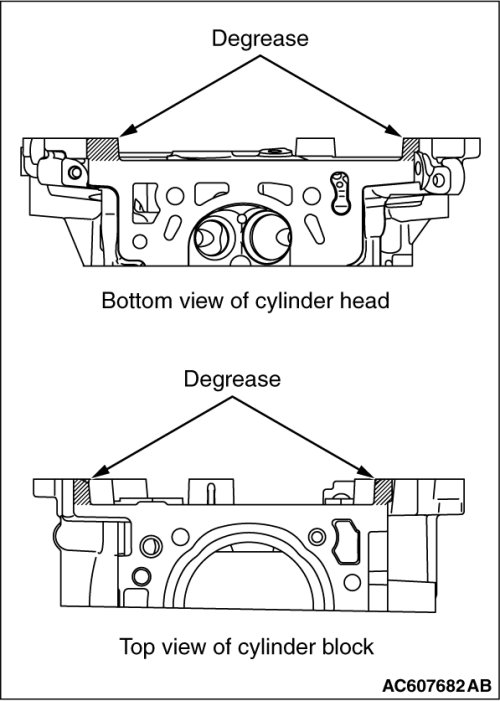 Degrease

Bottom view of cylinder head

Degrease

Top view of cylinder block

AC607682AB