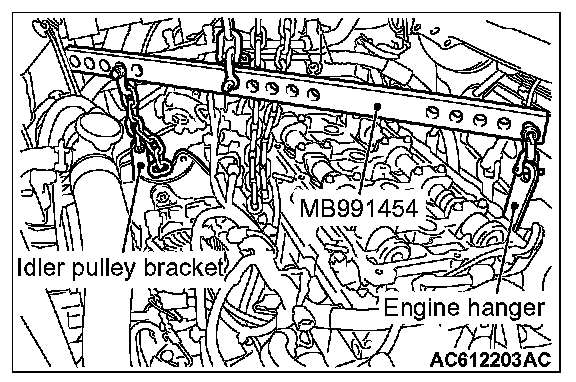 MB991454
Idler pulley bracket
Engine hanger
AC612203AC