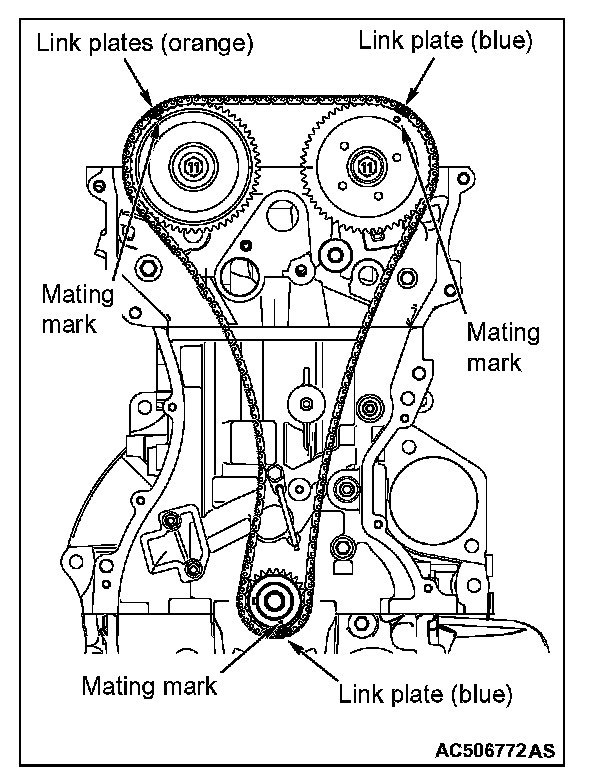 Link plates (orange)
Link plate (blue)
11
11
Mating mark
Mating mark
Mating mark
Link plate (blue)
AC506772AS