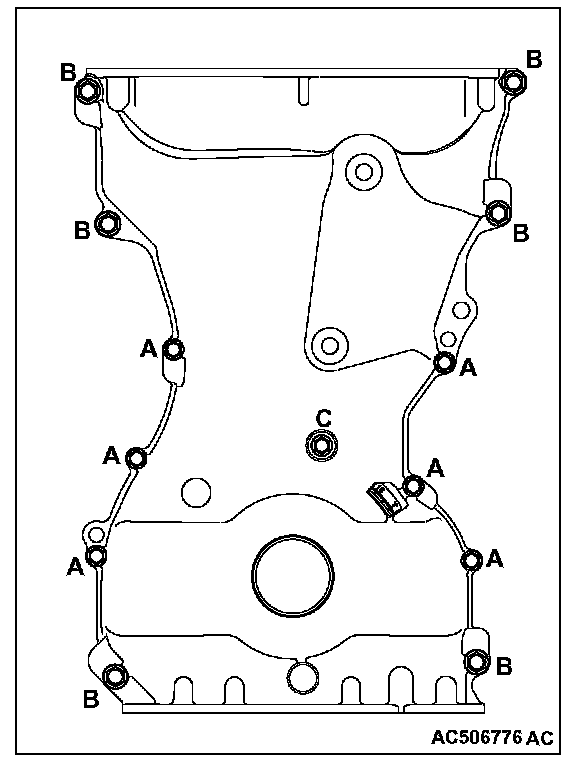 B
B
B
B
A
A
C
A
A
A
A
B
B
AC506776 AC