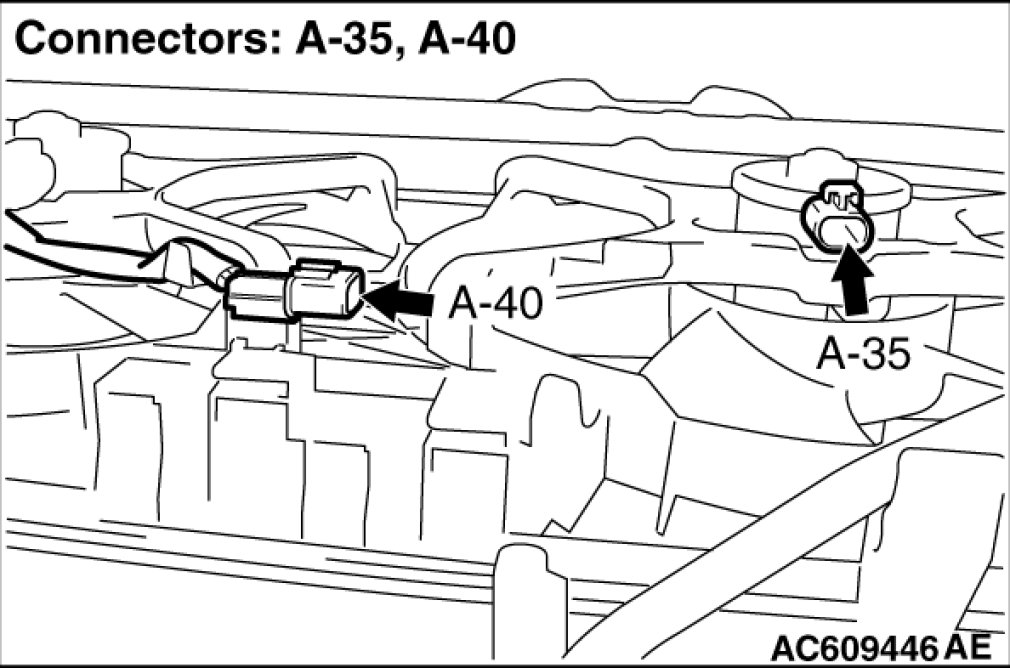 Connectors: A-35, A-40

A-40

A-35

AC609446 AE