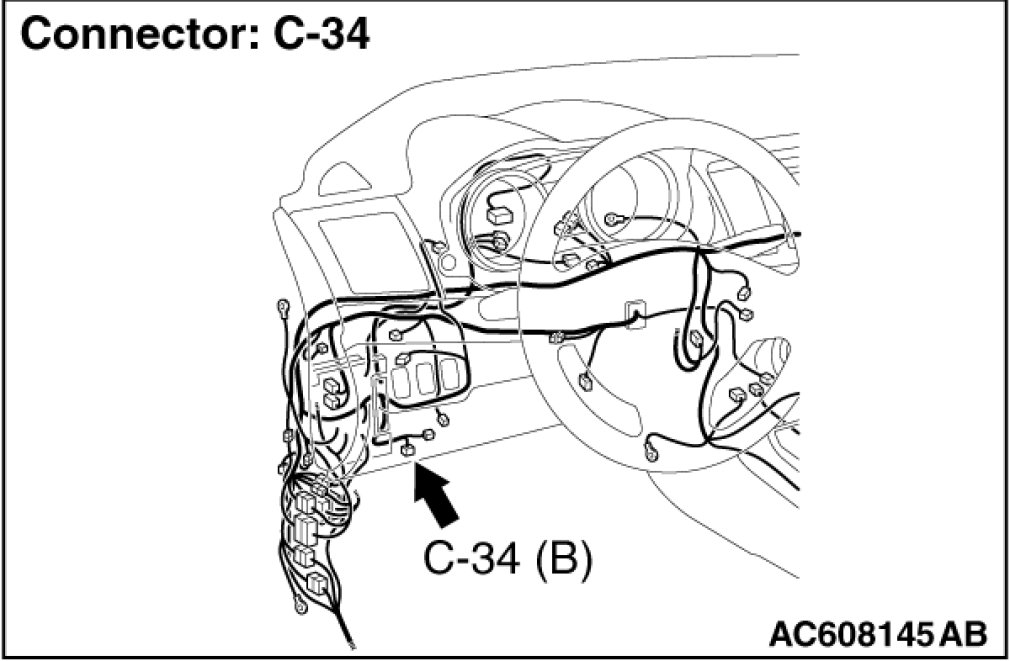 Connector: C-34

C-34 (B)

AC608145 AB