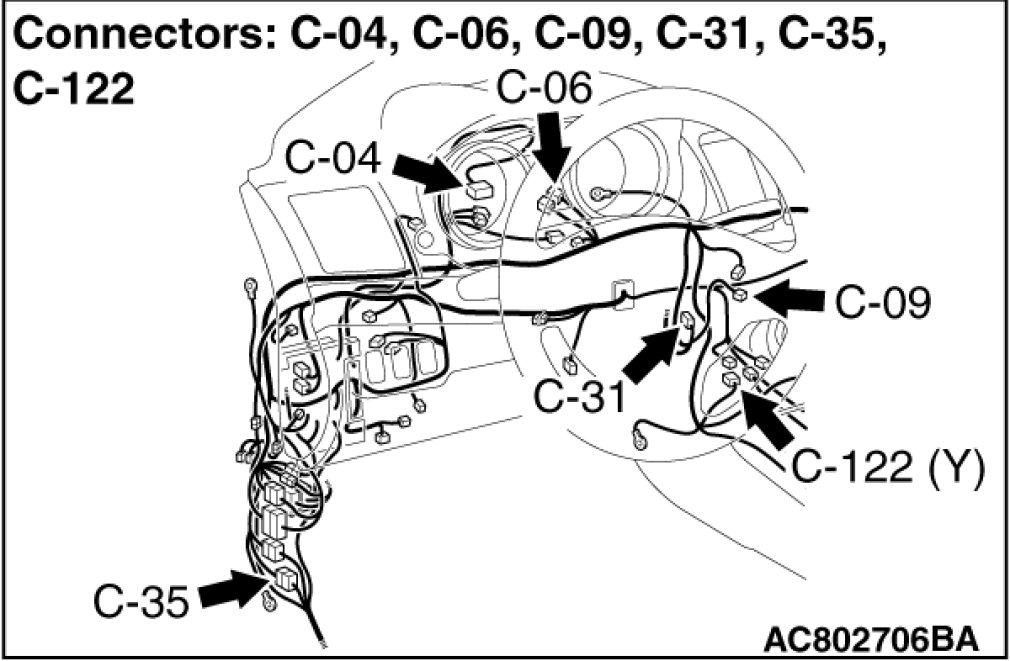 Connectors: C-04, C-06, C-09, C-31, C-35, C-122

C-06

C-04

C-09

C-31

C-122 (Y)

C-35

AC802706BA