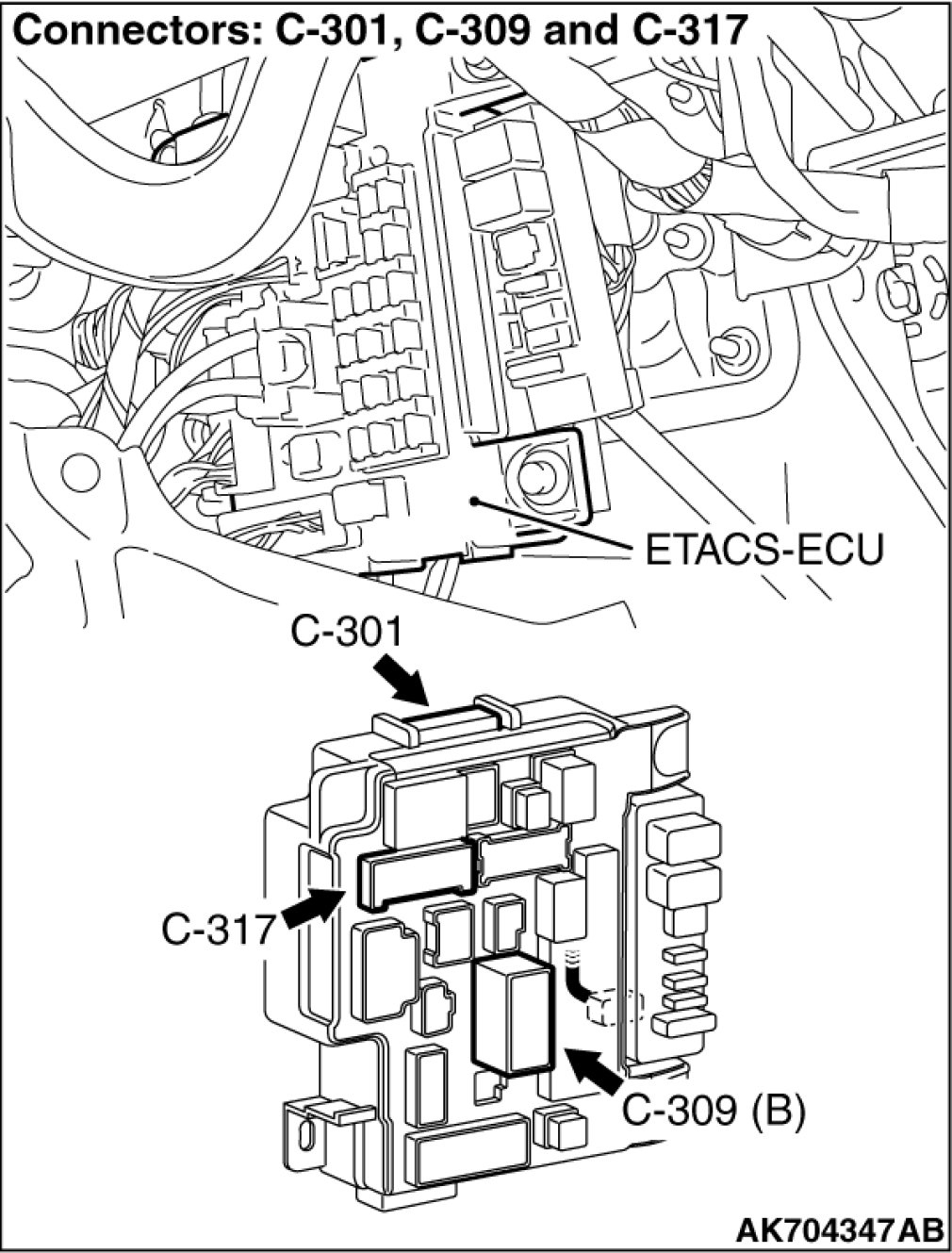 Connectors: C-301, C-309 and C-317

ETACS-ECU

C-301

C-317

C-309 (B)

AK704347AB