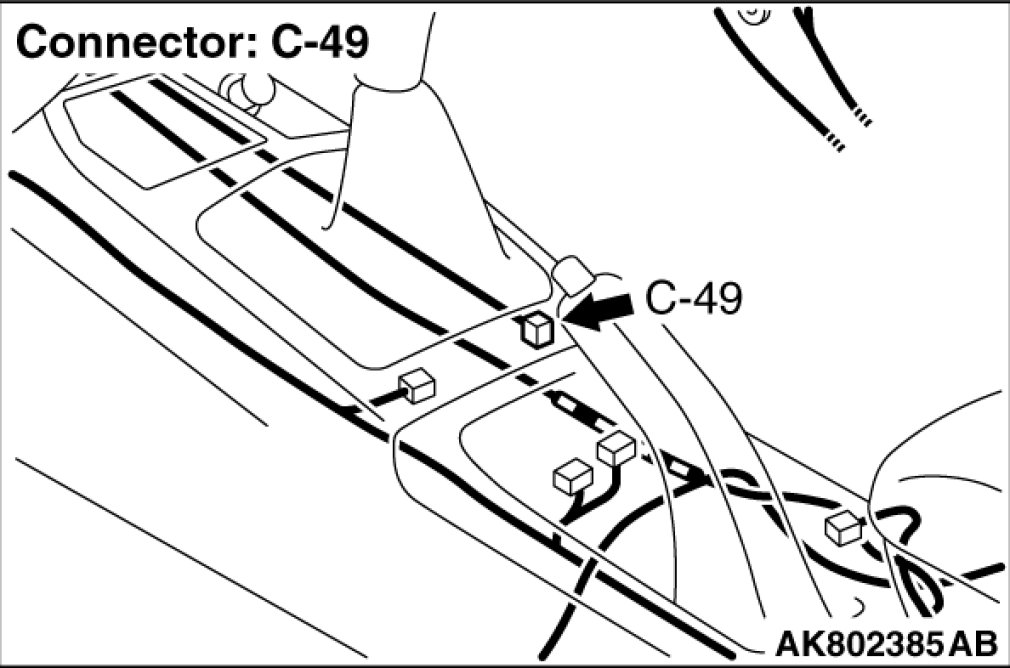 Connector: C-49

C-49

AK802385AB