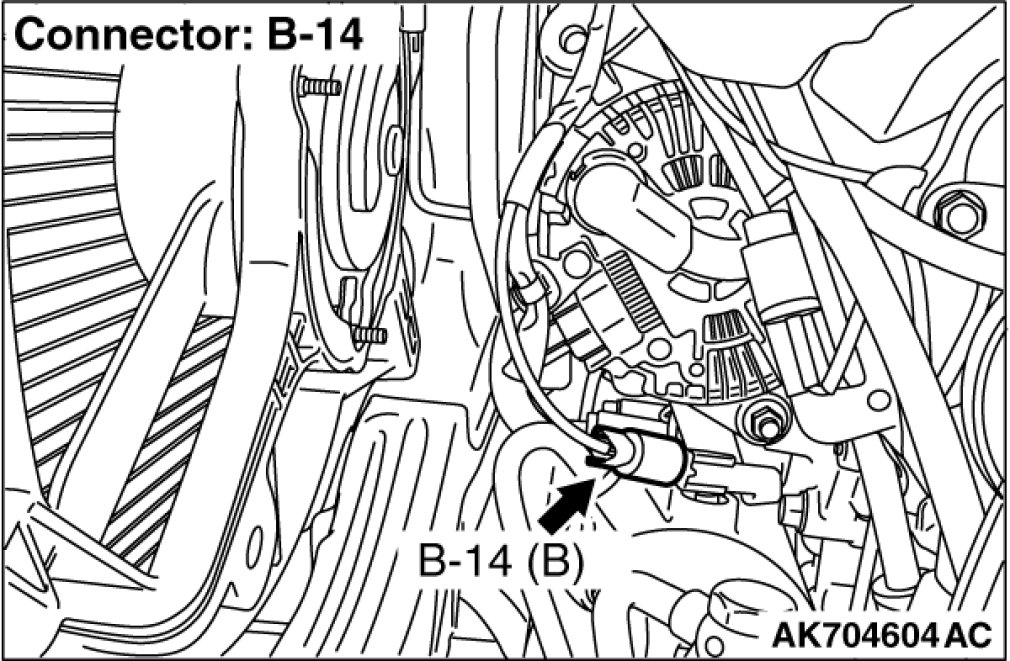 Connector: B-14

B-14 (B)

AK704604 AC