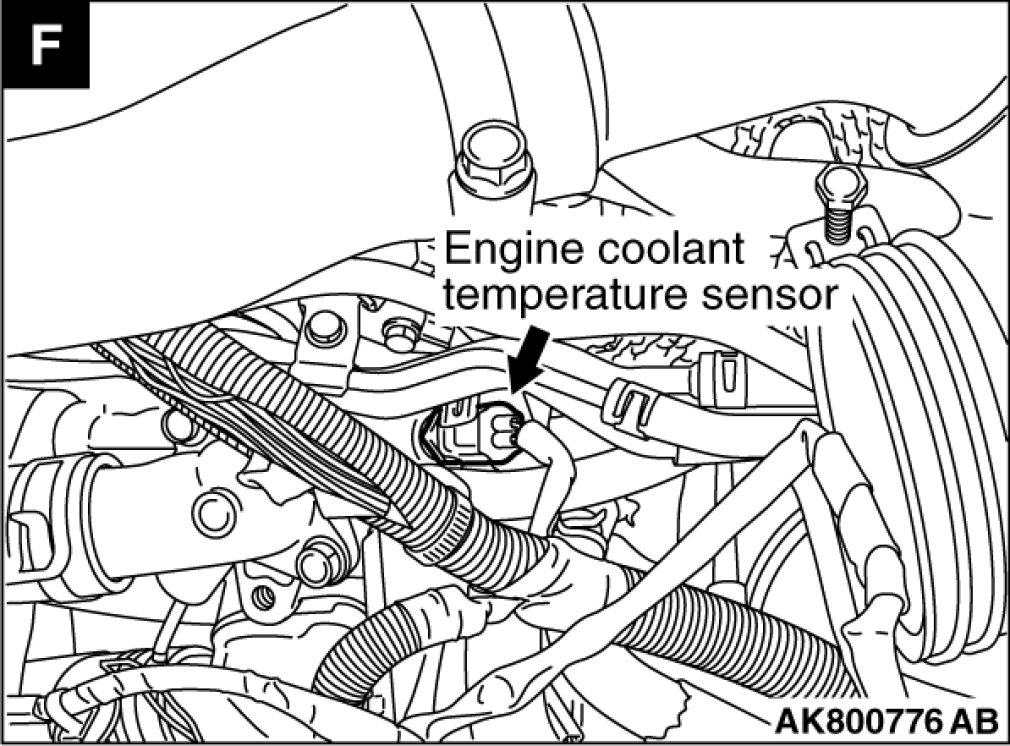 F

Engine coolant temperature sensor

AK800776 AB