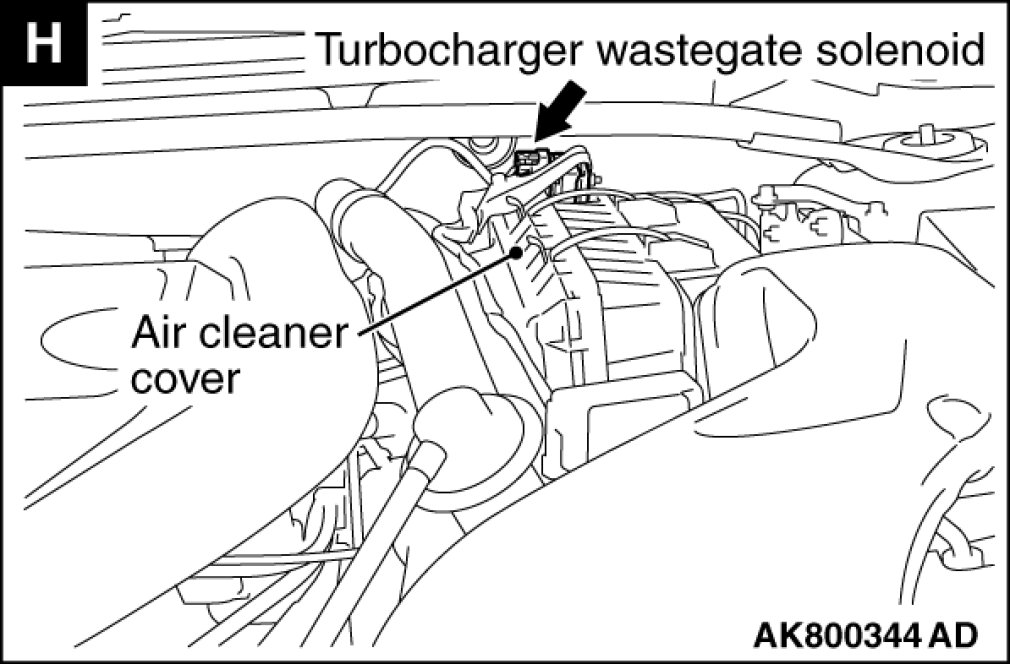 H

Turbocharger wastegate solenoid

Air cleaner cover

AK800344 AD