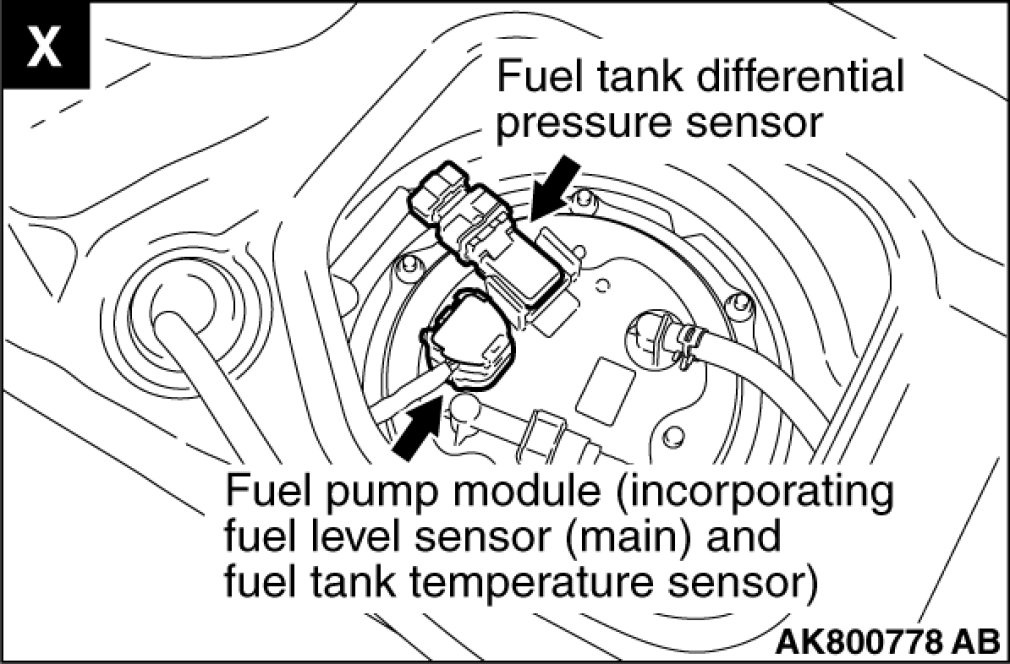 X

Fuel tank differential pressure sensor

Fuel pump module (incorporating fuel level sensor (main) and fuel tank temperature sensor)

AK800778 AB