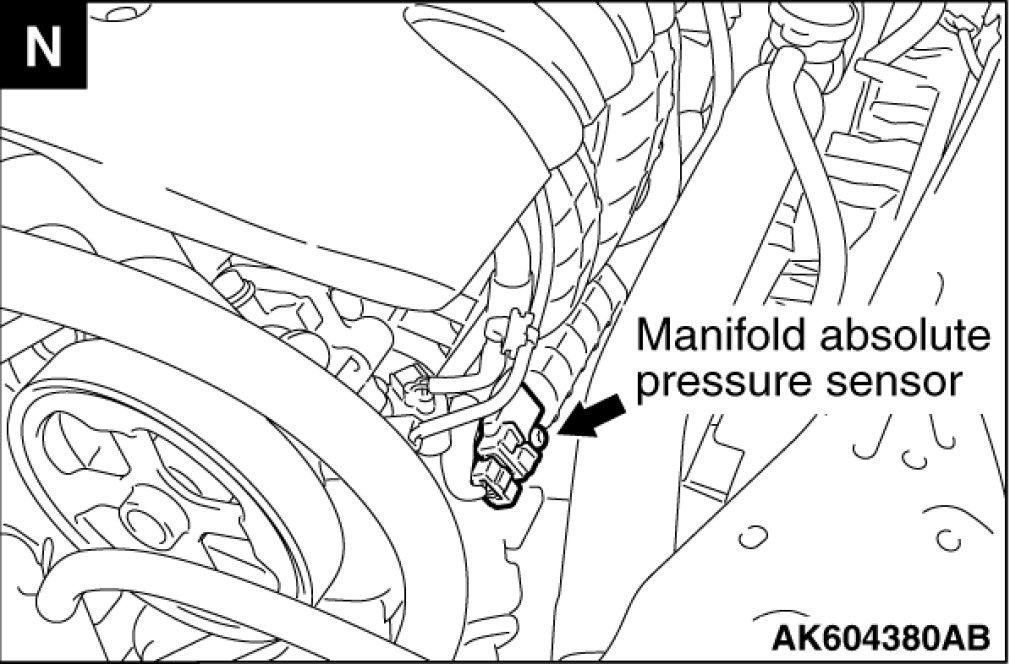 N

Manifold absolute pressure sensor

AK604380AB