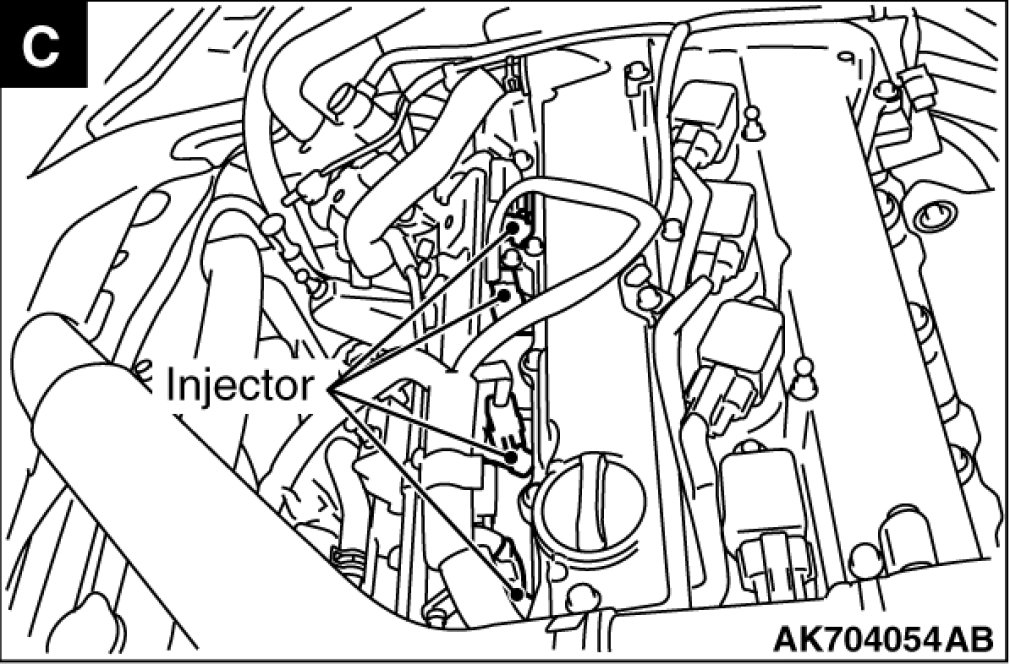 C

Injector

AK704054AB