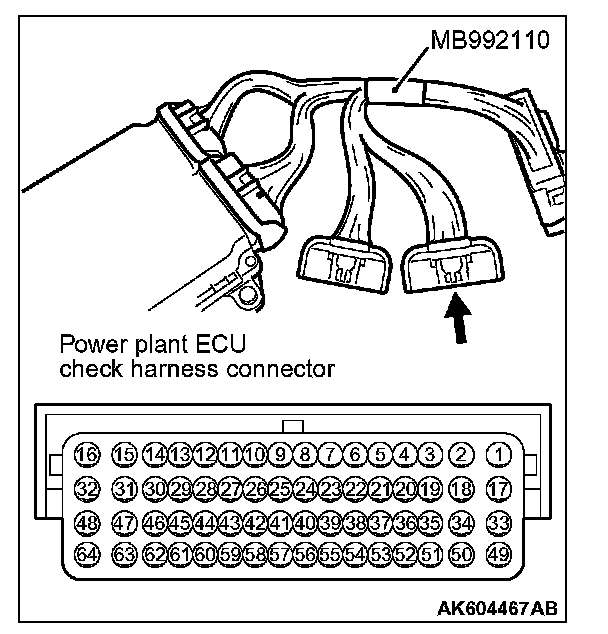 MB992110

Power plant ECU
check harness connector

16 15 14 13 12 11 10 9 8 7 6 5 4 3 2 1
32 31 30 29 28 27 26 25 24 23 22 21 20 19 18 17
48 47 46 45 44 43 42 41 40 39 38 37 36 35 34 33
64 63 62 61 60 59 58 57 56 55 54 53 52 51 50 49

AK604467AB