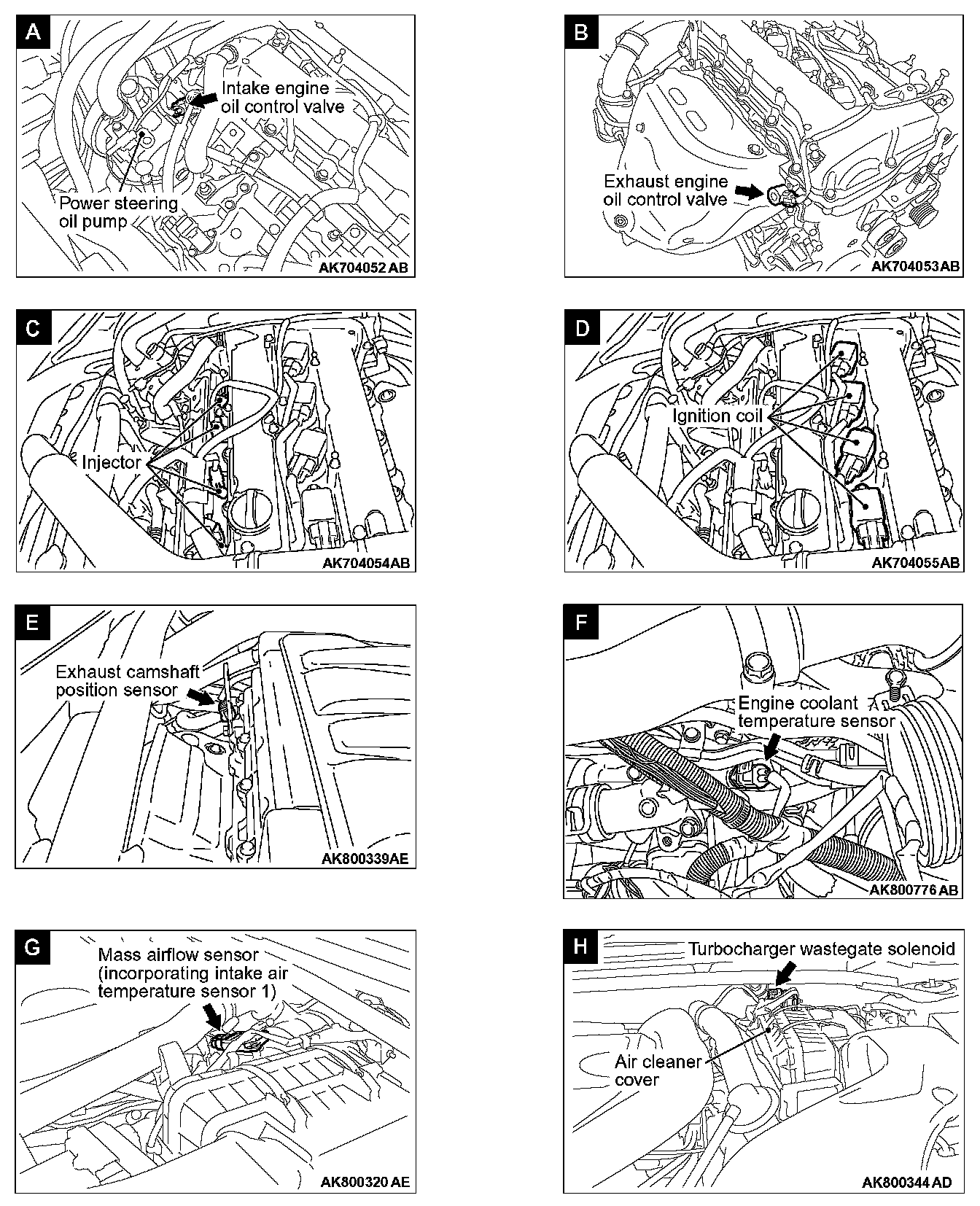 A

Intake engine oil control valve

Power steering oil pump

AK704052 AB

B

Exhaust engine oil control valve

AK704053AB

C

Injector

AK704054AB

D

Ignition coil

AK704055AB

E

Exhaust camshaft position sensor

AK800339AE

F

Engine coolant temperature sensor

AK800776 AB

G

Mass airflow sensor (incorporating intake air temperature sensor 1)

AK800320 AE

H

Turbocharger wastegate solenoid

Air cleaner cover

AK800344 AD