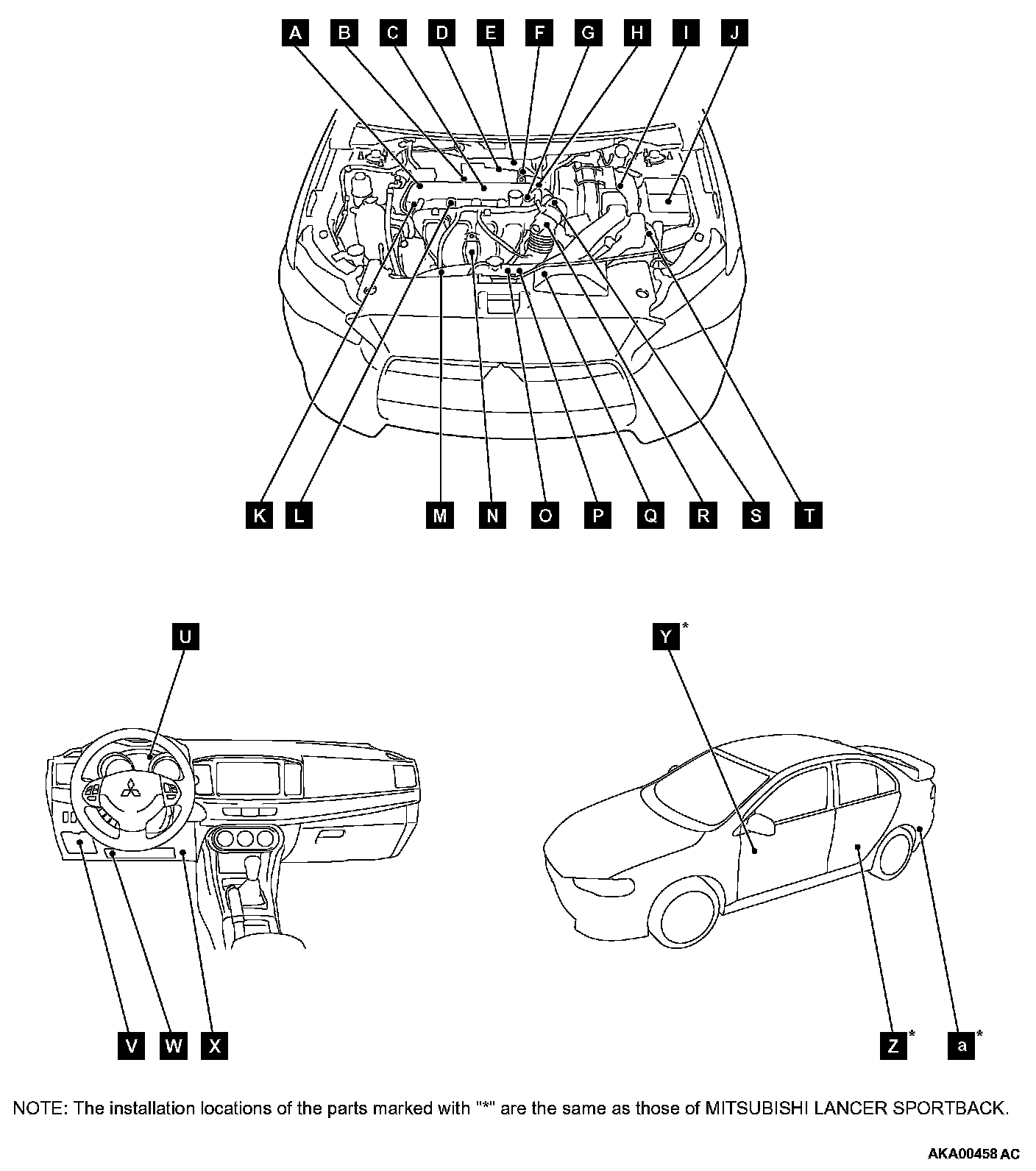 A B C D E F G H I J

K L M N O P Q R S T

U

Y*

V W X

Z* a*

NOTE: The installation locations of the parts marked with "*" are the same as those of MITSUBISHI LANCER SPORTBACK.

AKA00458 AC