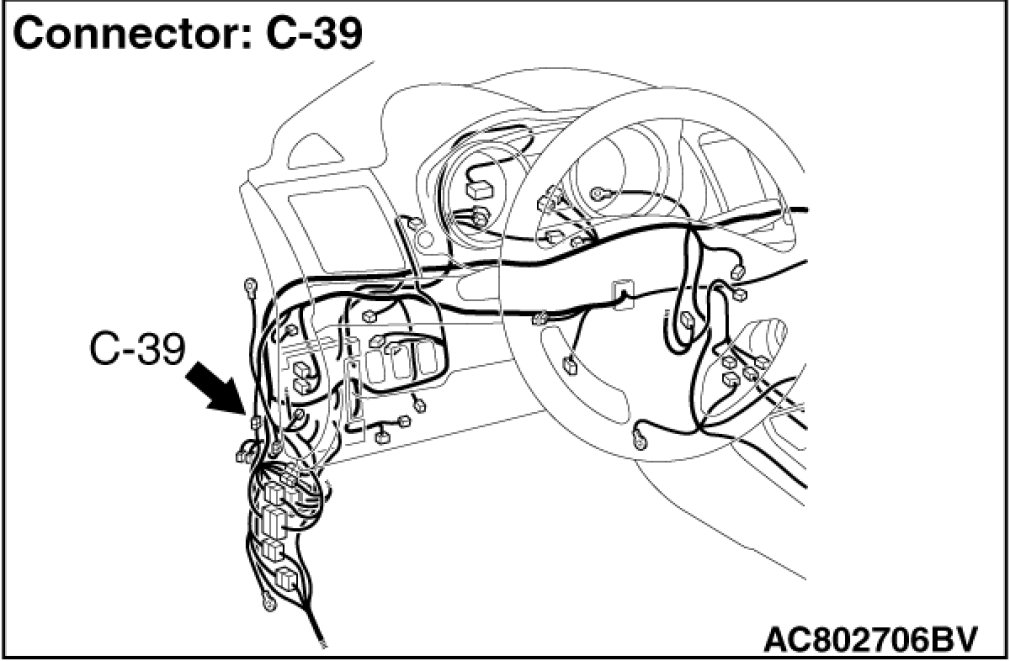 Connector: C-39

C-39

AC802706BV