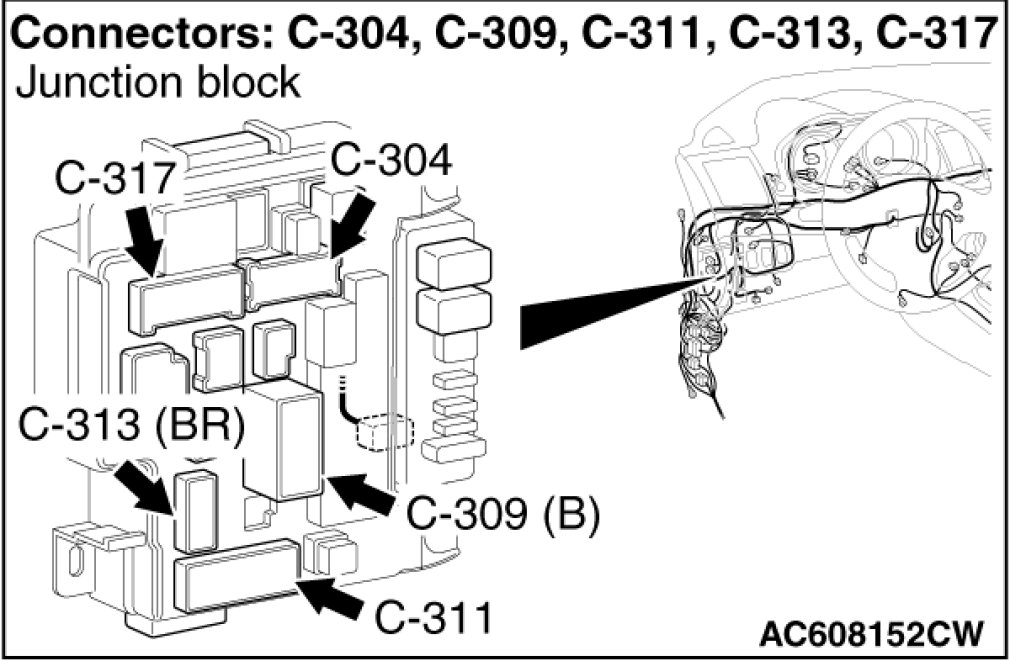 Connectors: C-304, C-309, C-311, C-313, C-317
Junction block

C-317
C-304
C-313 (BR)
C-309 (B)
C-311

AC608152CW