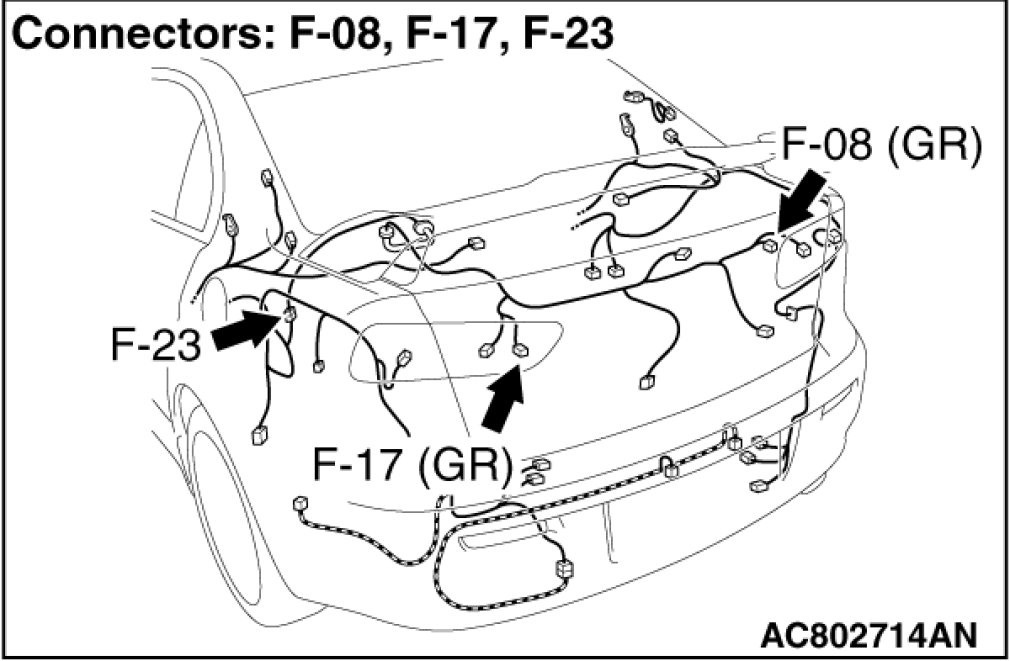 Connectors: F-08, F-17, F-23

F-08 (GR)

F-23

F-17 (GR)

AC802714AN