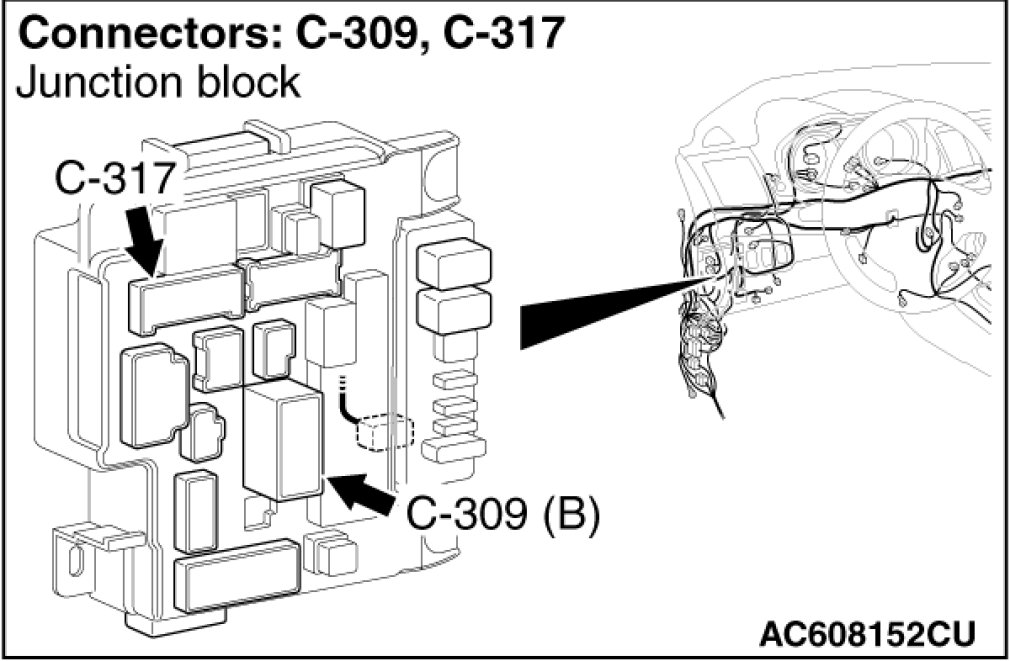 Connectors: C-309, C-317
Junction block

C-317

C-309 (B)

AC608152CU