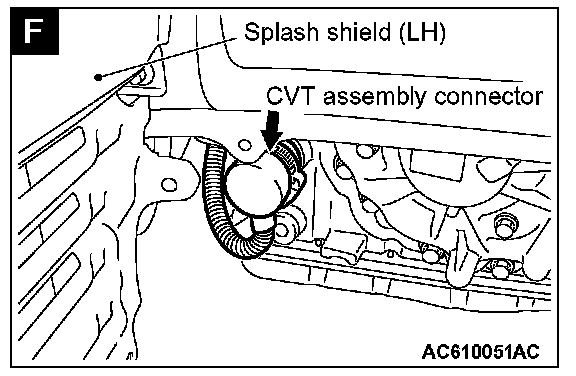 F

Splash shield (LH)

CVT assembly connector

AC610051AC