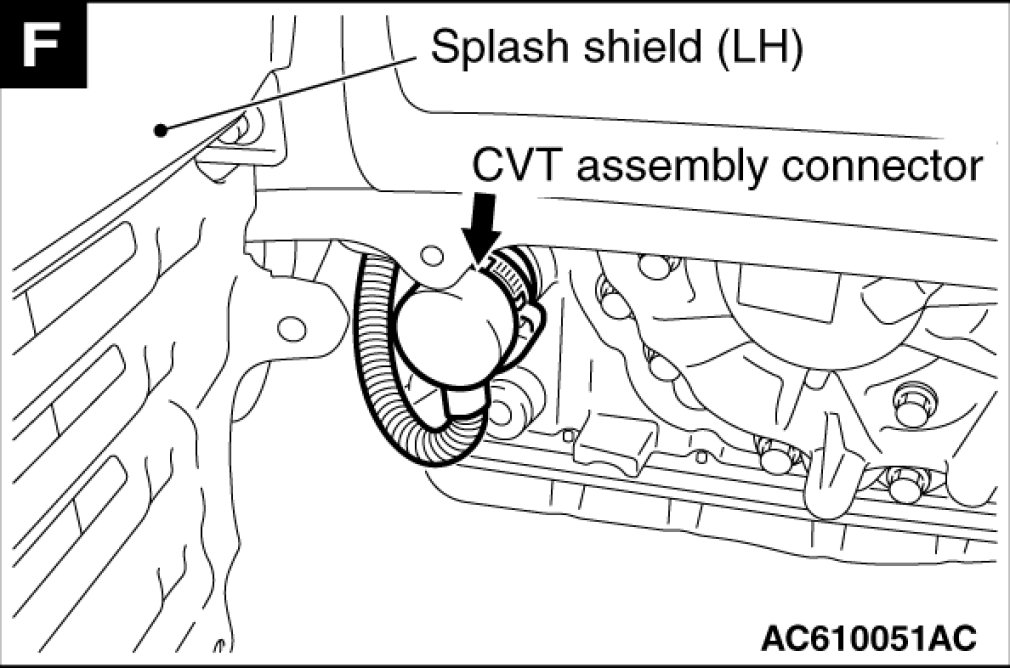 F

Splash shield (LH)

CVT assembly connector

AC610051AC