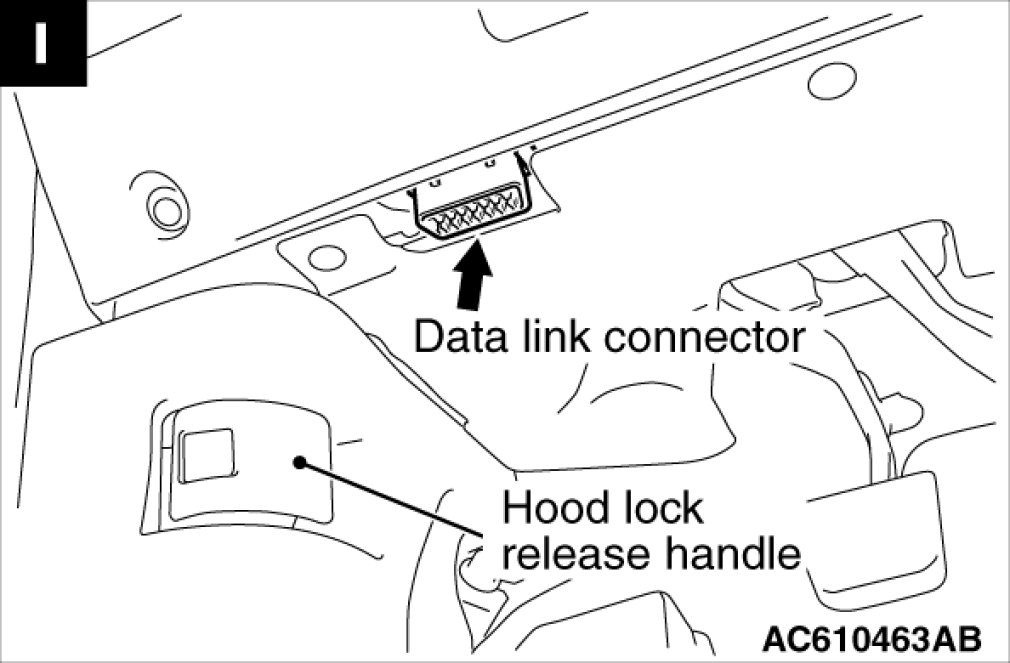 I

Data link connector

Hood lock release handle

AC610463AB