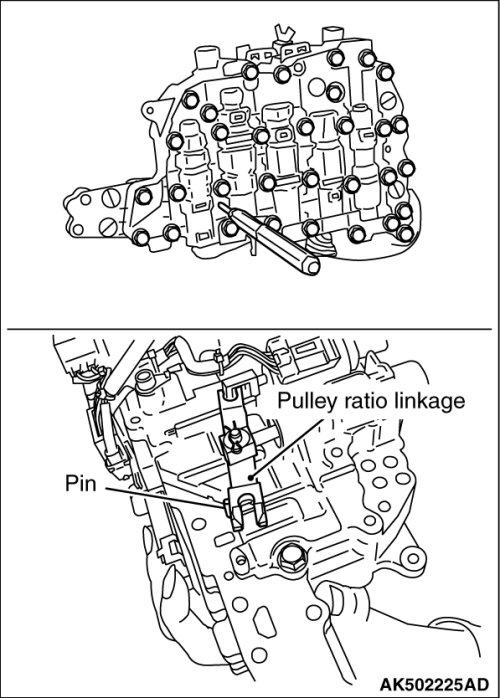 Pulley ratio linkage

Pin

AK502225AD