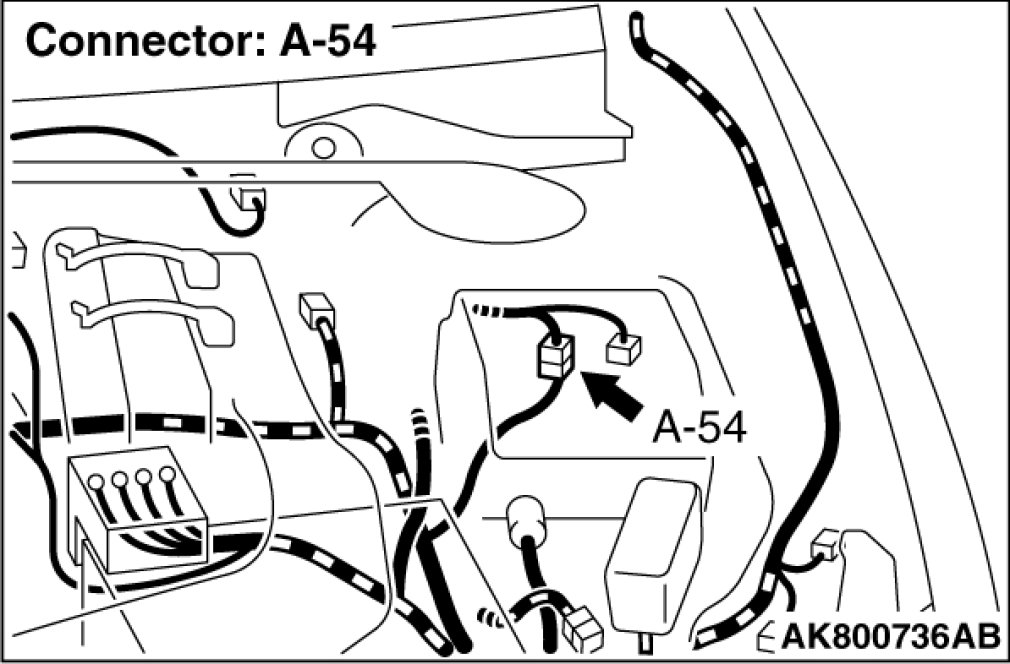 Connector: A-54

A-54

AK800736AB