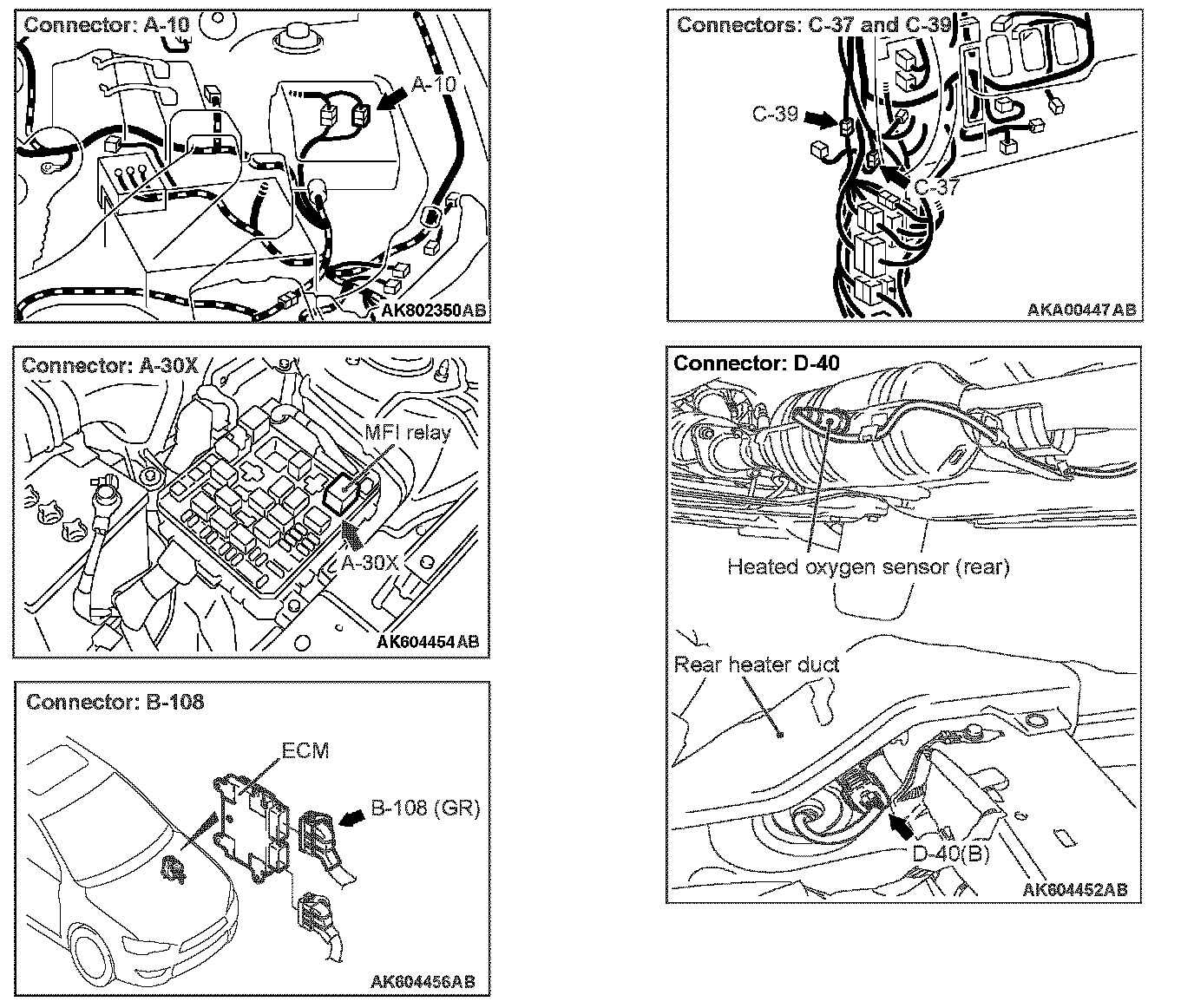 Connector: A-10

A-10

AK802350AB

Connector: A-30X

MFI relay

A-30X

AK604454AB

Connector: B-108

ECM

B-108 (GR)

AK604456AB

Connectors: C-37 and C-39

C-39

C-37

AKA00447AB

Connector: D-40

Heated oxygen sensor (rear)

Rear heater duct

D-40(B)

AK604452AB