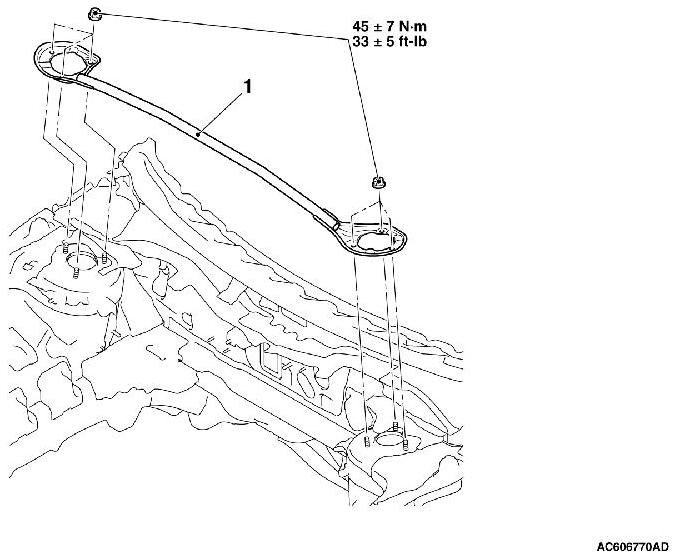 45 ± 7 N·m
33 ± 5 ft-lb

1

AC606770AD