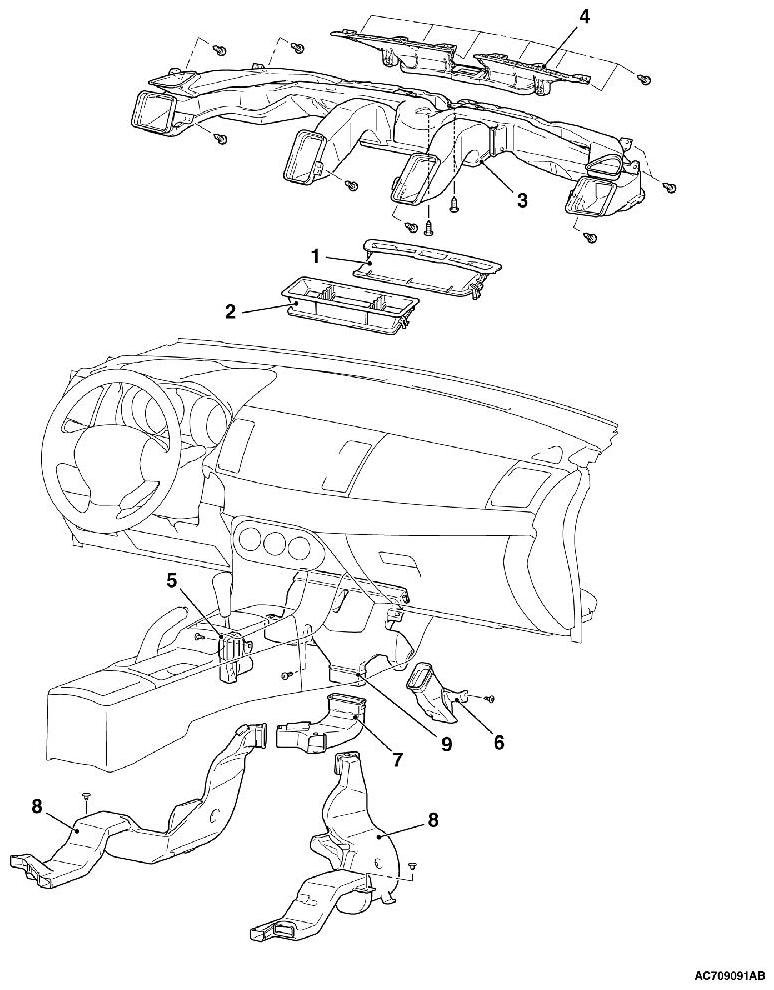 4
3
1
2
5
9
6
7
8
8
AC709091AB