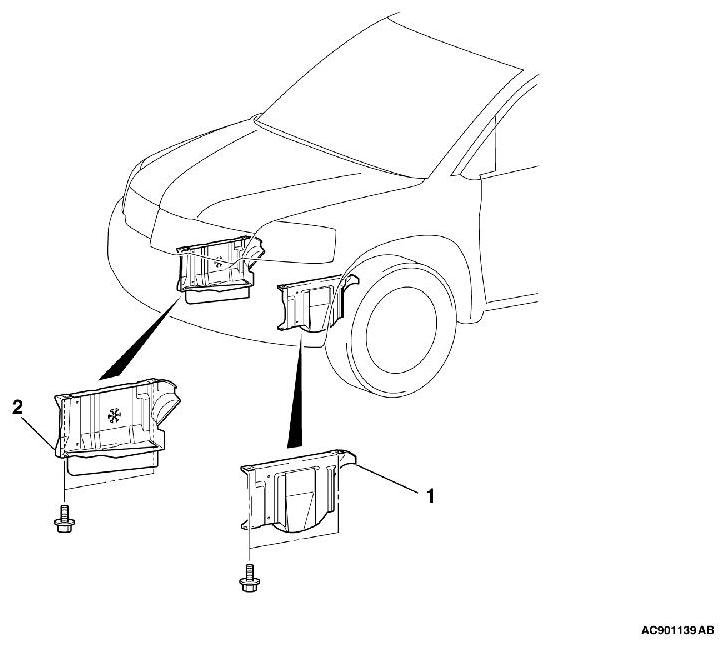 2

1

AC901139 AB