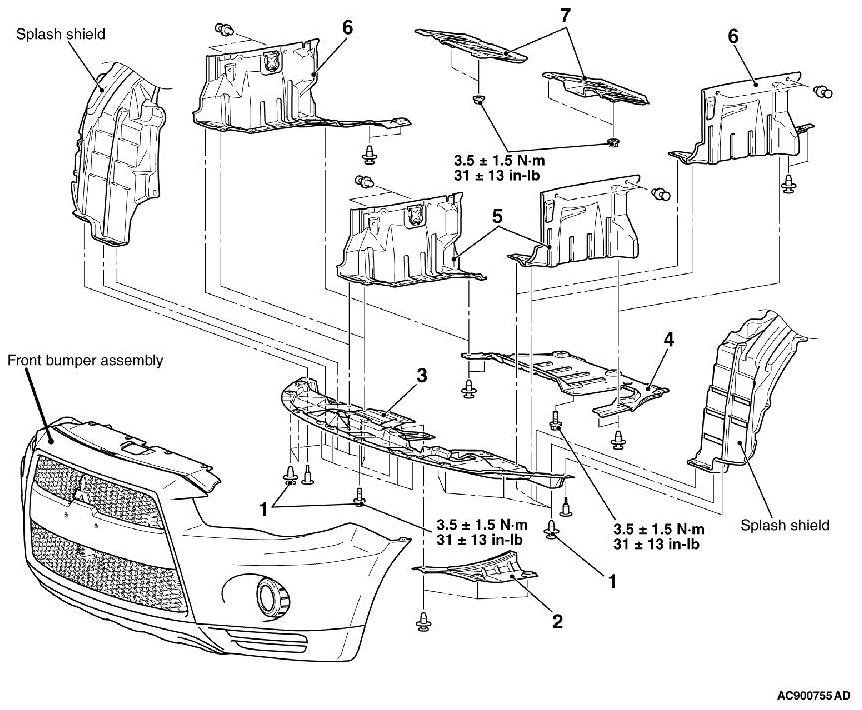 Splash shield

6

7

6

3.5 ± 1.5 N·m
31 ± 13 in-lb

5

4

Front bumper assembly

3

1

3.5 ± 1.5 N·m
31 ± 13 in-lb

3.5 ± 1.5 N·m
31 ± 13 in-lb

Splash shield

1

2

AC900755 AD