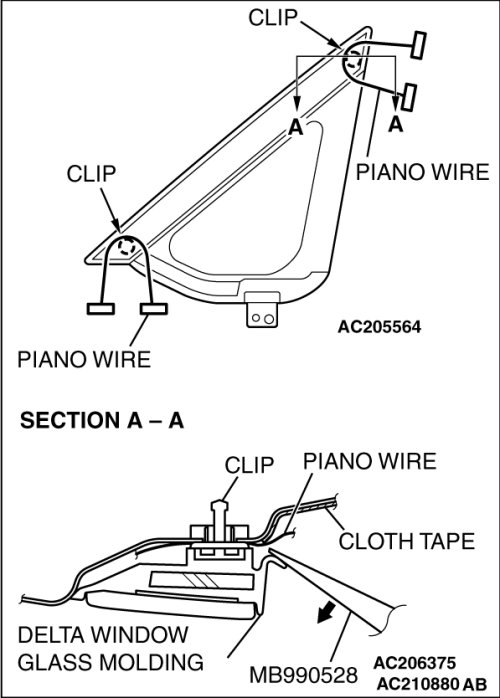 CLIP

A

A

PIANO WIRE

CLIP

PIANO WIRE

AC205564

SECTION A – A

CLIP

PIANO WIRE

CLOTH TAPE

DELTA WINDOW GLASS MOLDING

MB990528

AC206375
AC210880 AB