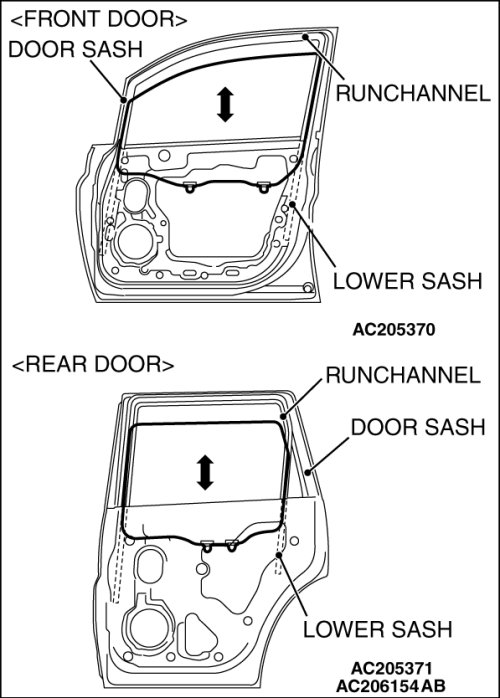 <FRONT DOOR>
DOOR SASH
RUNCHANNEL
LOWER SASH
AC205370

<REAR DOOR>
RUNCHANNEL
DOOR SASH
LOWER SASH
AC205371
AC206154AB