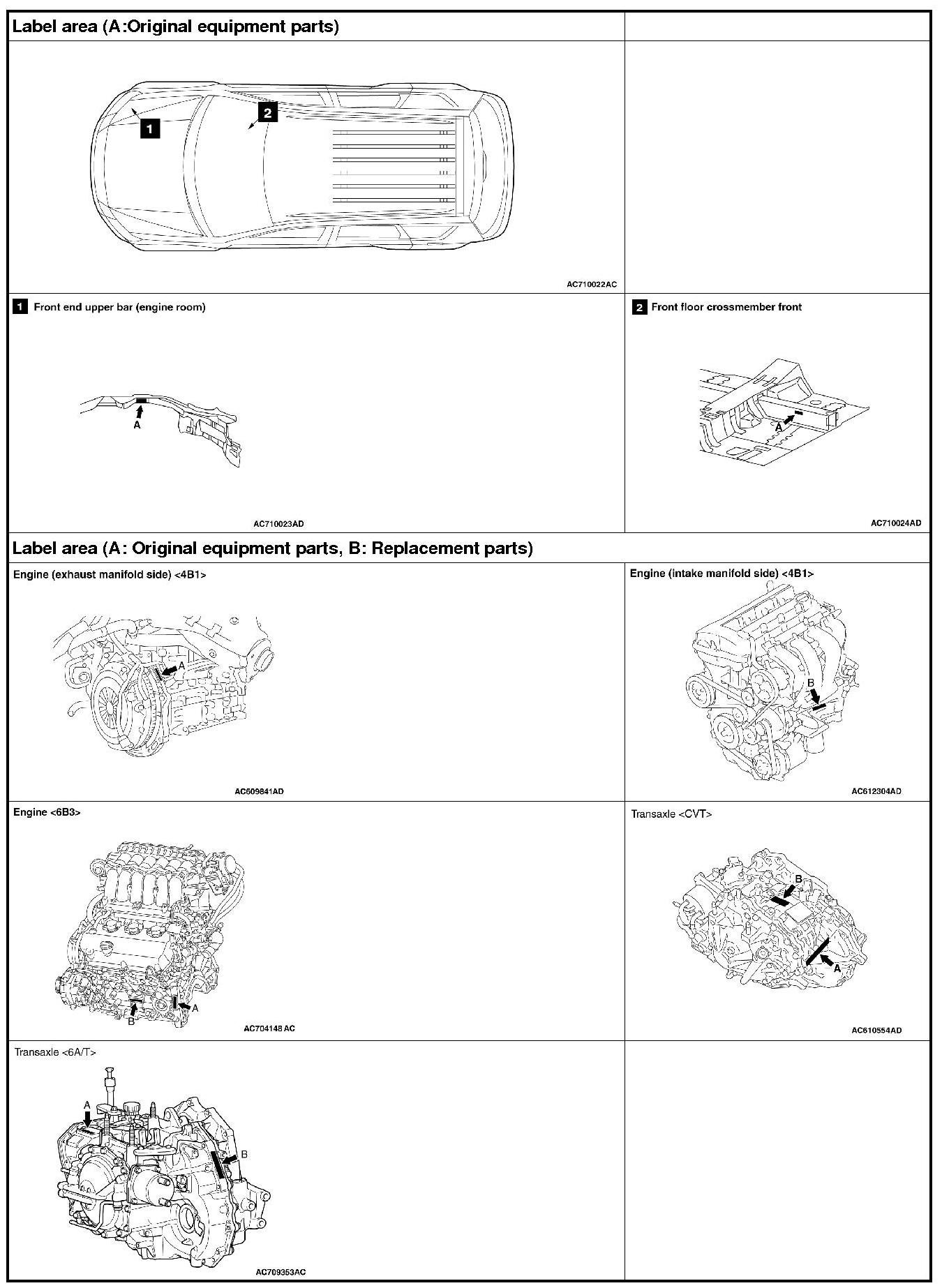 Label area (A:Original equipment parts)

1

2

AC710022AC

1 Front end upper bar (engine room)

A

AC710023AD

2 Front floor crossmember front

A

AC710024AD

Label area (A: Original equipment parts, B: Replacement parts)

Engine (exhaust manifold side) <4B1>

A

AC609841AD

Engine (intake manifold side) <4B1>

B

AC612304AD

Engine <6B3>

B

A

AC704148 AC

Transaxle <CVT>

B

A

AC610554AD

Transaxle <6A/T>

A

B

AC709353AC