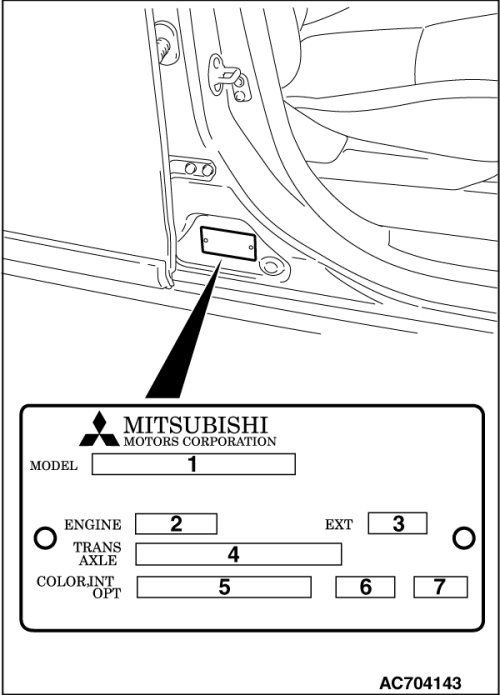 MITSUBISHI
MOTORS CORPORATION

MODEL 1

ENGINE 2

EXT 3

TRANS AXLE 4

COLOR,INT OPT 5 6 7

AC704143