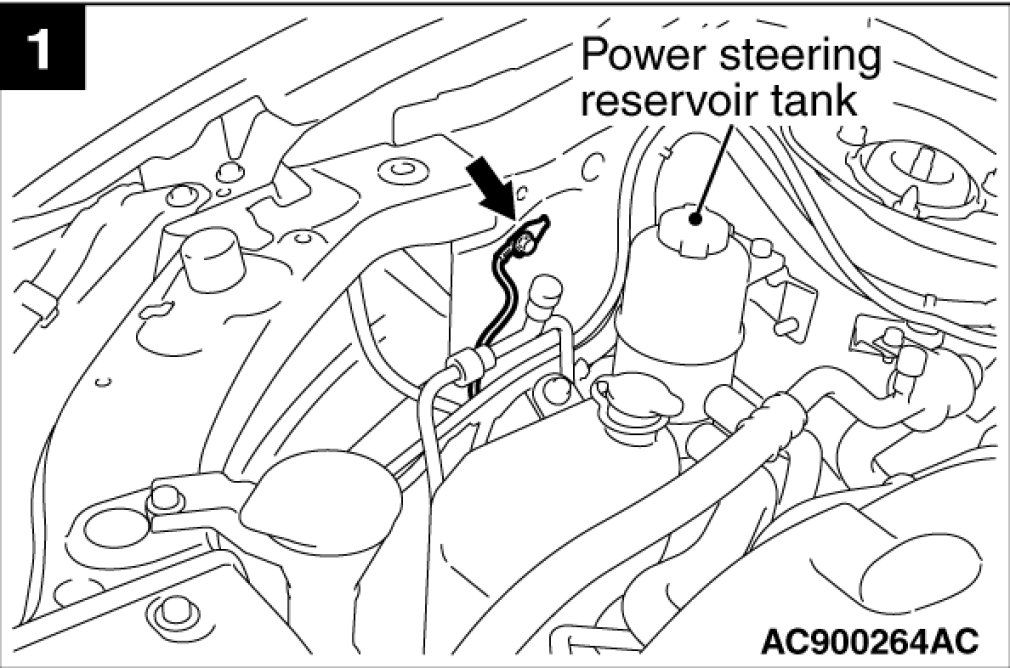 1

Power steering reservoir tank

AC900264AC