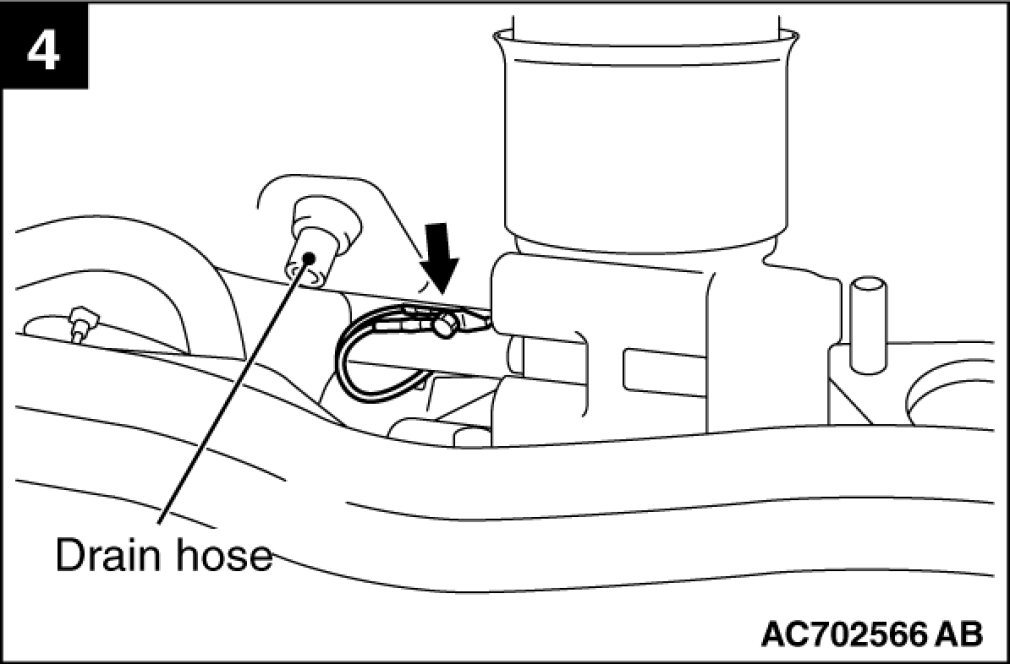 4

Drain hose

AC702566 AB