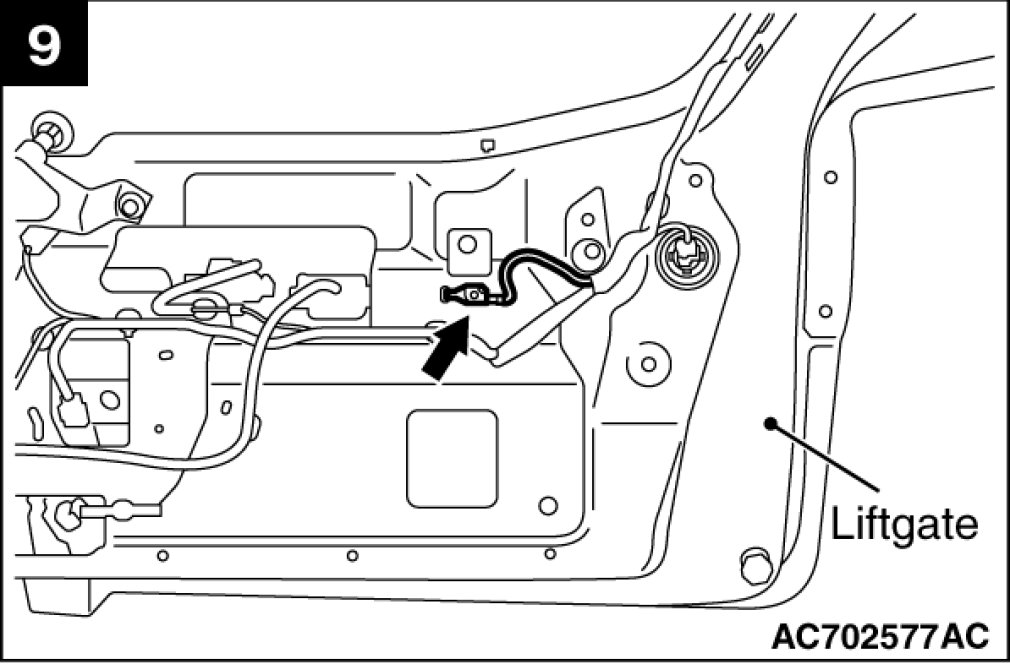 9

Liftgate

AC702577AC