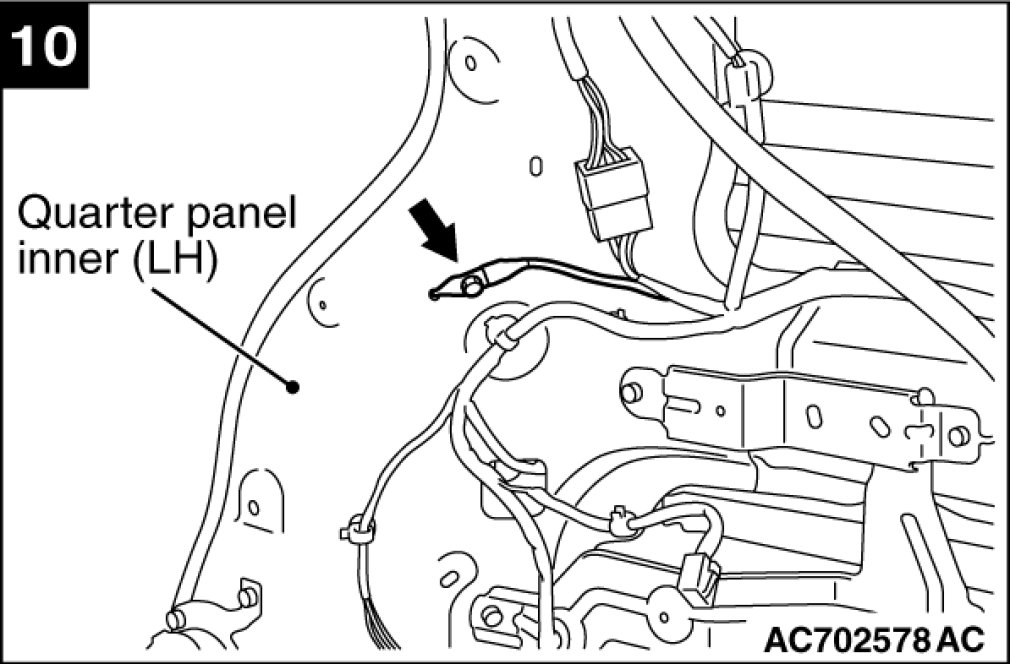 10

Quarter panel inner (LH)

AC702578 AC