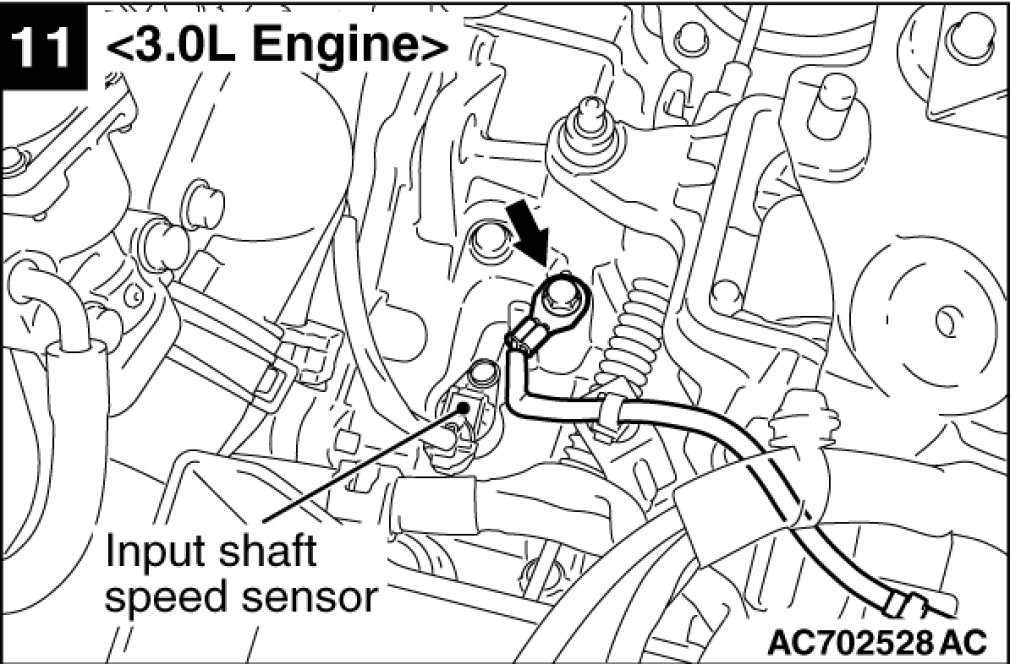 11 <3.0L Engine>

Input shaft speed sensor

AC702528 AC