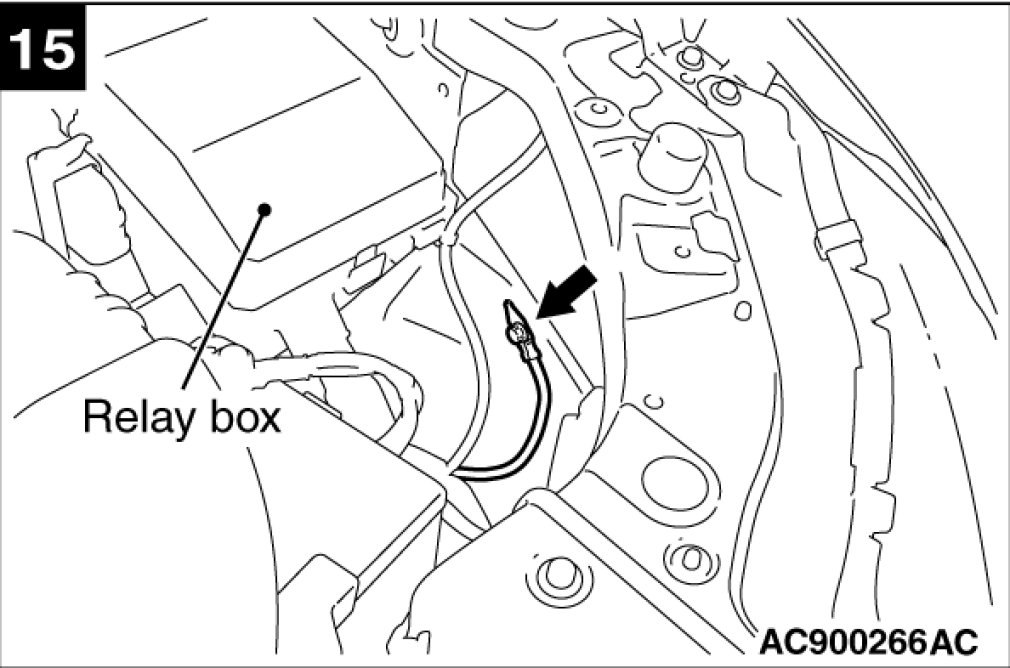 15

Relay box

AC900266AC