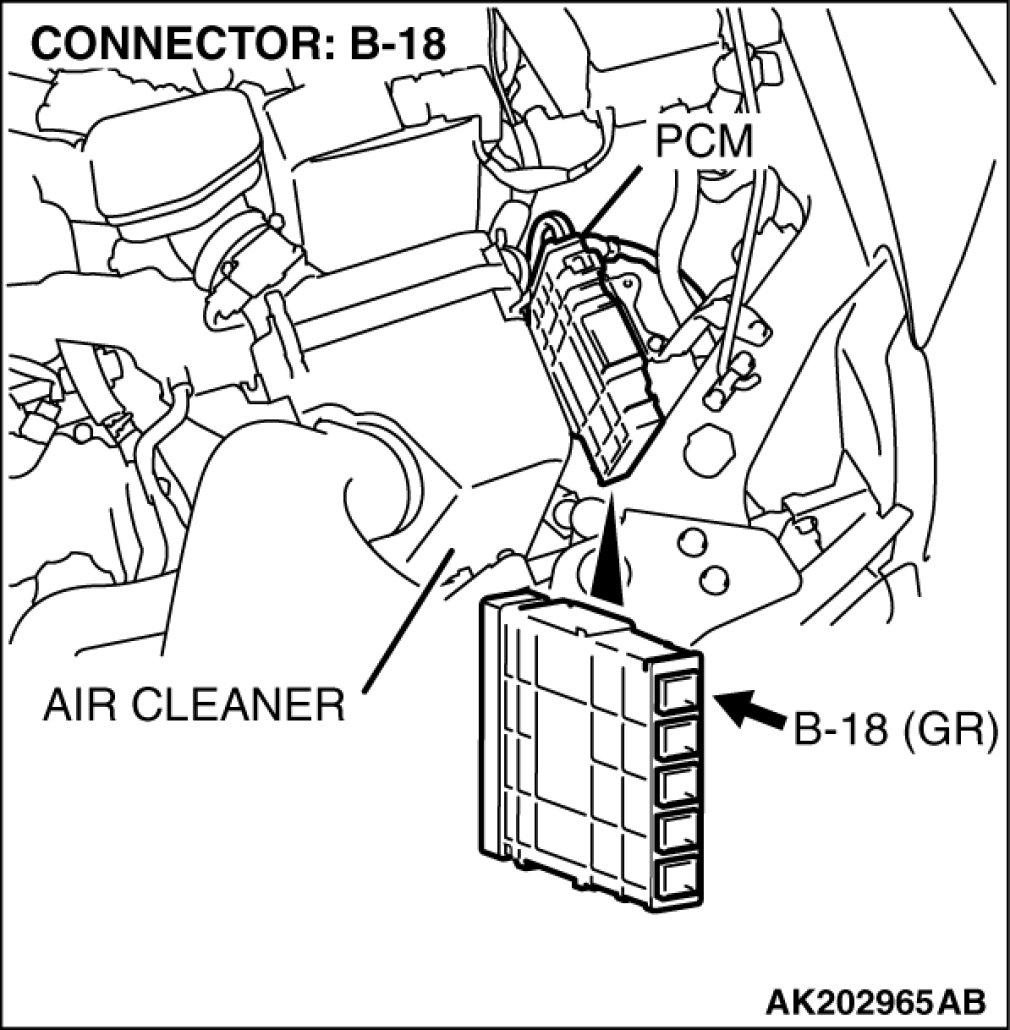 CONNECTOR: B-18

PCM

AIR CLEANER

B-18 (GR)

AK202965AB