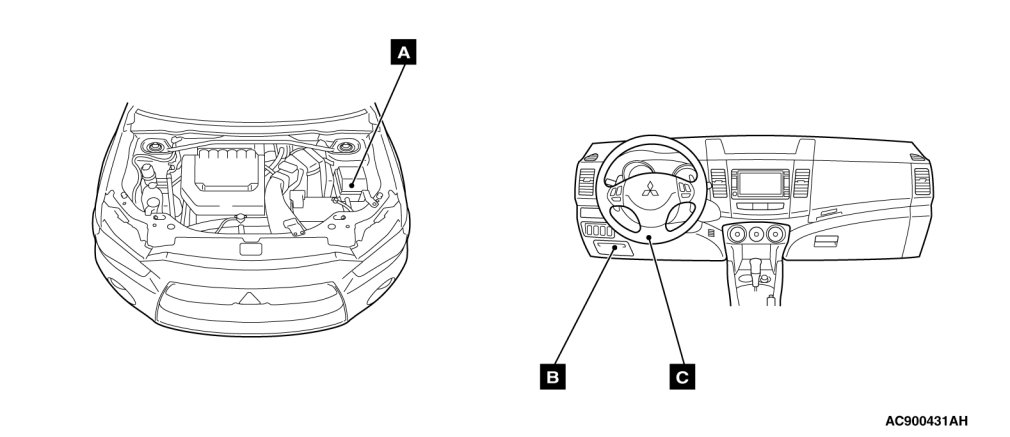 A

B

C

AC900431AH