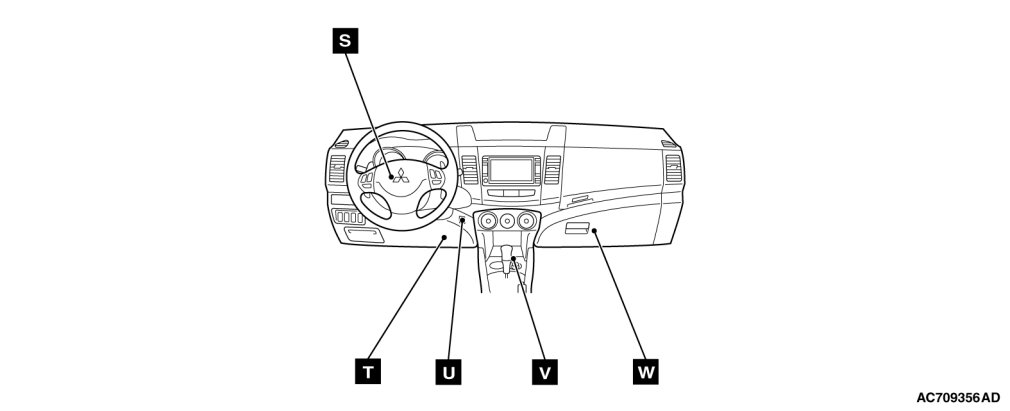 S

T

U

V

W

AC709356AD